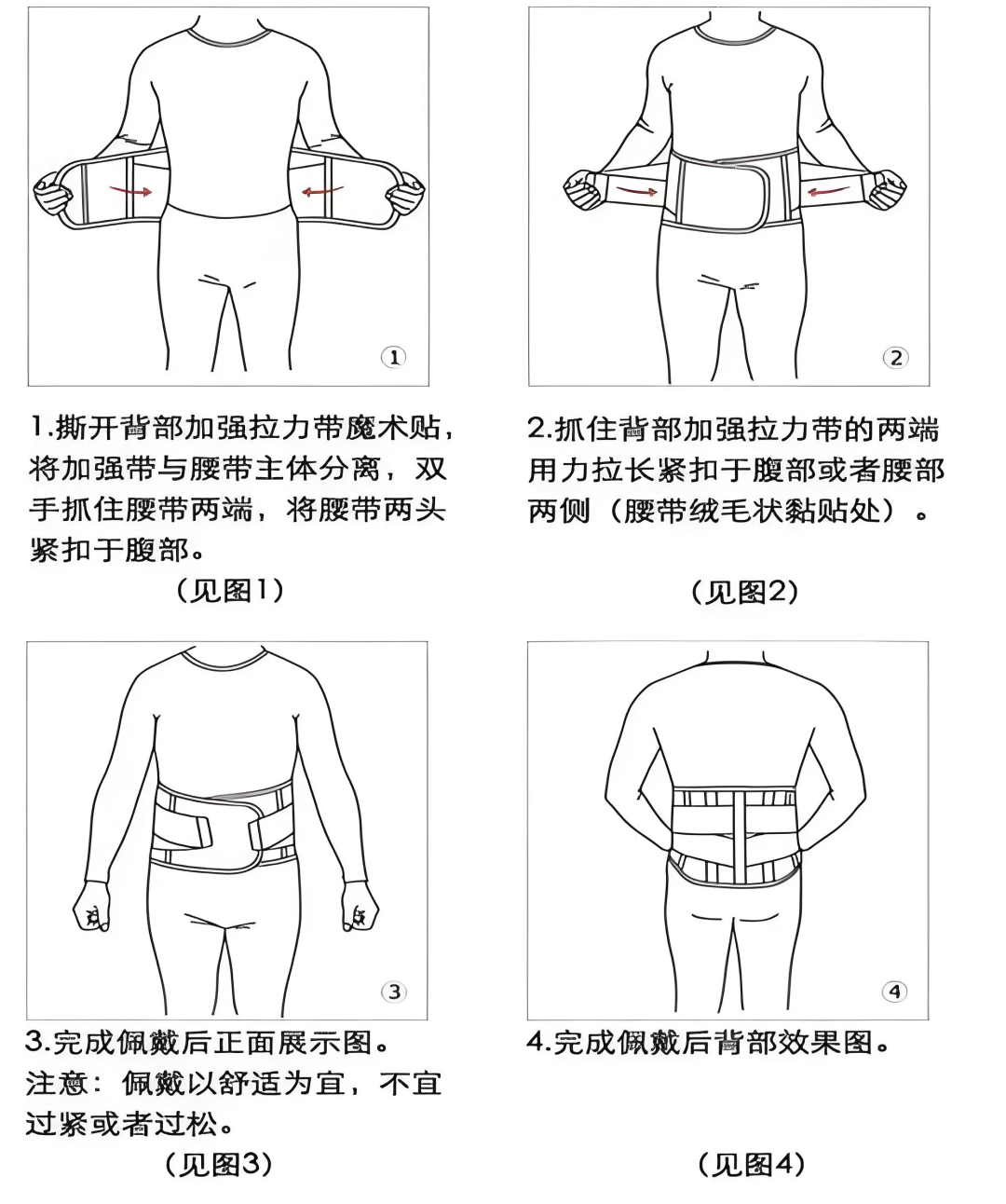 ①

1.撕开背部加强拉力带魔术贴，将加强带与腰带主体分离，双手抓住腰带两端，将腰带两头紧扣于腹部。

（见图1）

②

2.抓住背部加强拉力带的两端用力拉长紧扣于腹部或者腰部两侧（腰带绒毛状黏贴处）。

（见图2）

③

3.完成佩戴后正面展示图。
注意：佩戴以舒适为宜，不宜过紧或者过松。

（见图3）

④

4.完成佩戴后背部效果图。

（见图4）